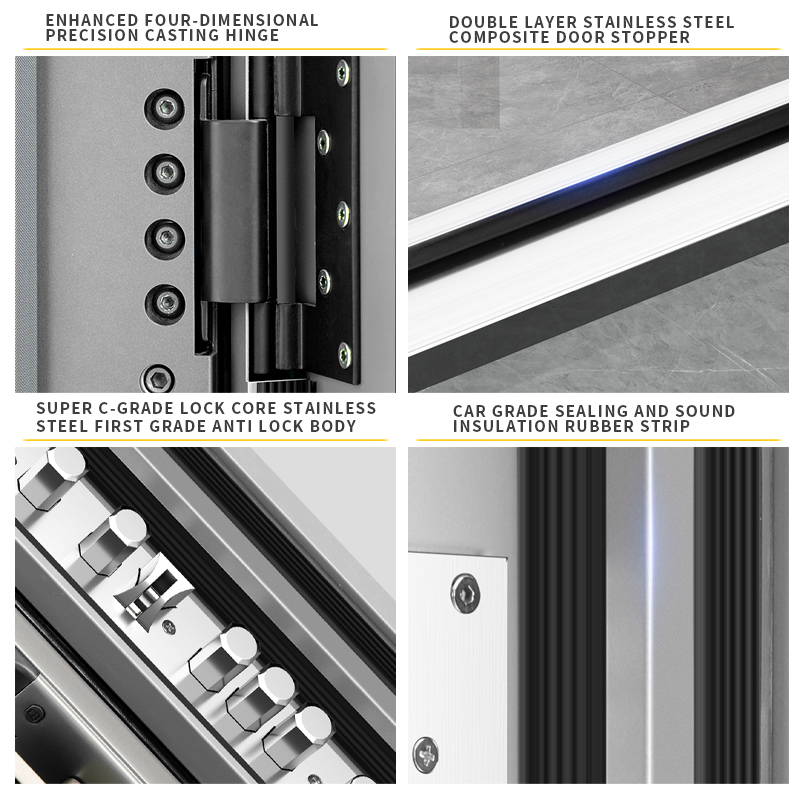 ENHANCED FOUR-DIMENSIONAL PRECISION CASTING HINGE

DOUBLE LAYER STAINLESS STEEL COMPOSITE DOOR STOPPER

SUPER C-GRADE LOCK CORE STAINLESS STEEL FIRST GRADE ANTI LOCK BODY

CAR GRADE SEALING AND SOUND INSULATION RUBBER STRIP