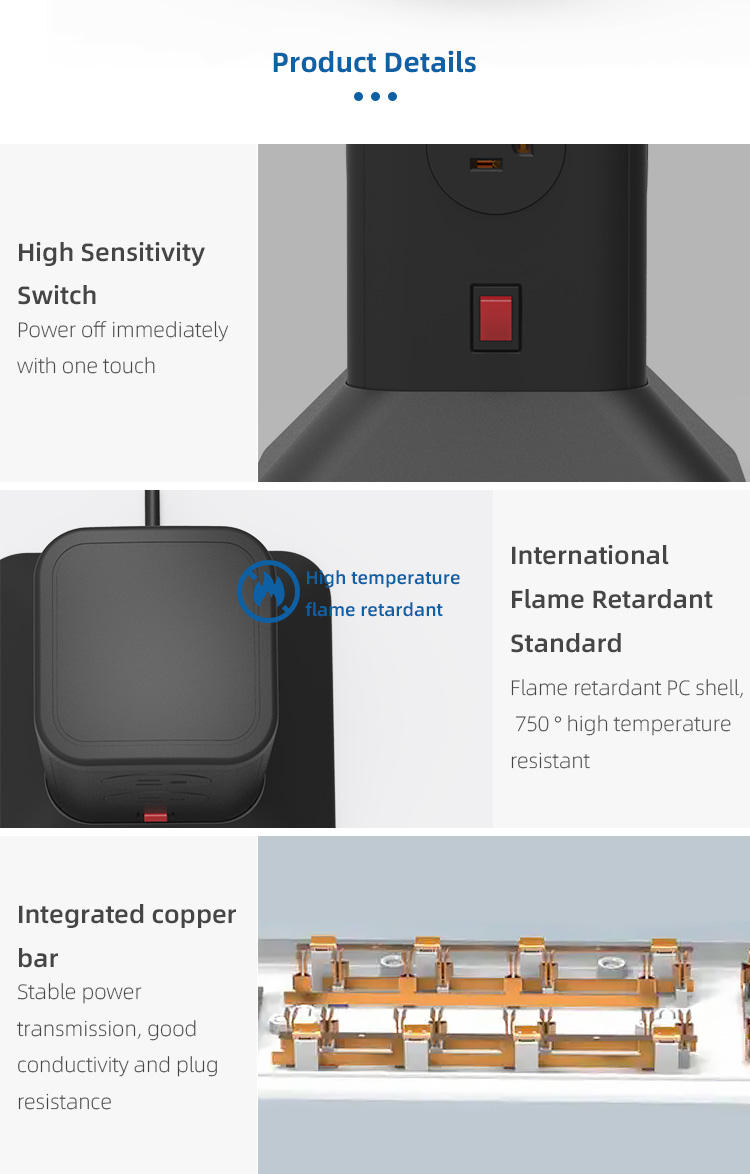 Product Details

High Sensitivity Switch
Power off immediately with one touch

High temperature flame retardant

International Flame Retardant Standard
Flame retardant PC shell, 750 ° high temperature resistant

Integrated copper bar
Stable power transmission, good conductivity and plug resistance