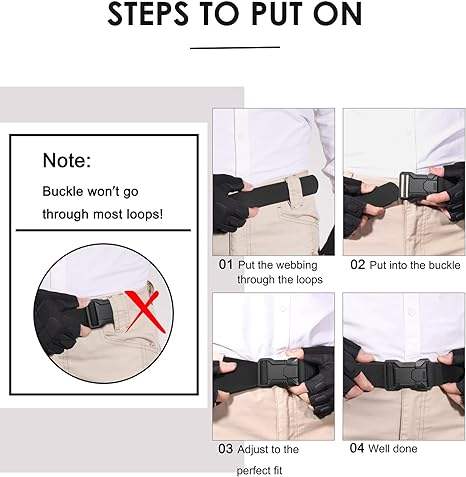 STEPS TO PUT ON

Note:

Buckle won't go through most loops!

01 Put the webbing through the loops

02 Put into the buckle

03 Adjust to the perfect fit

04 Well done